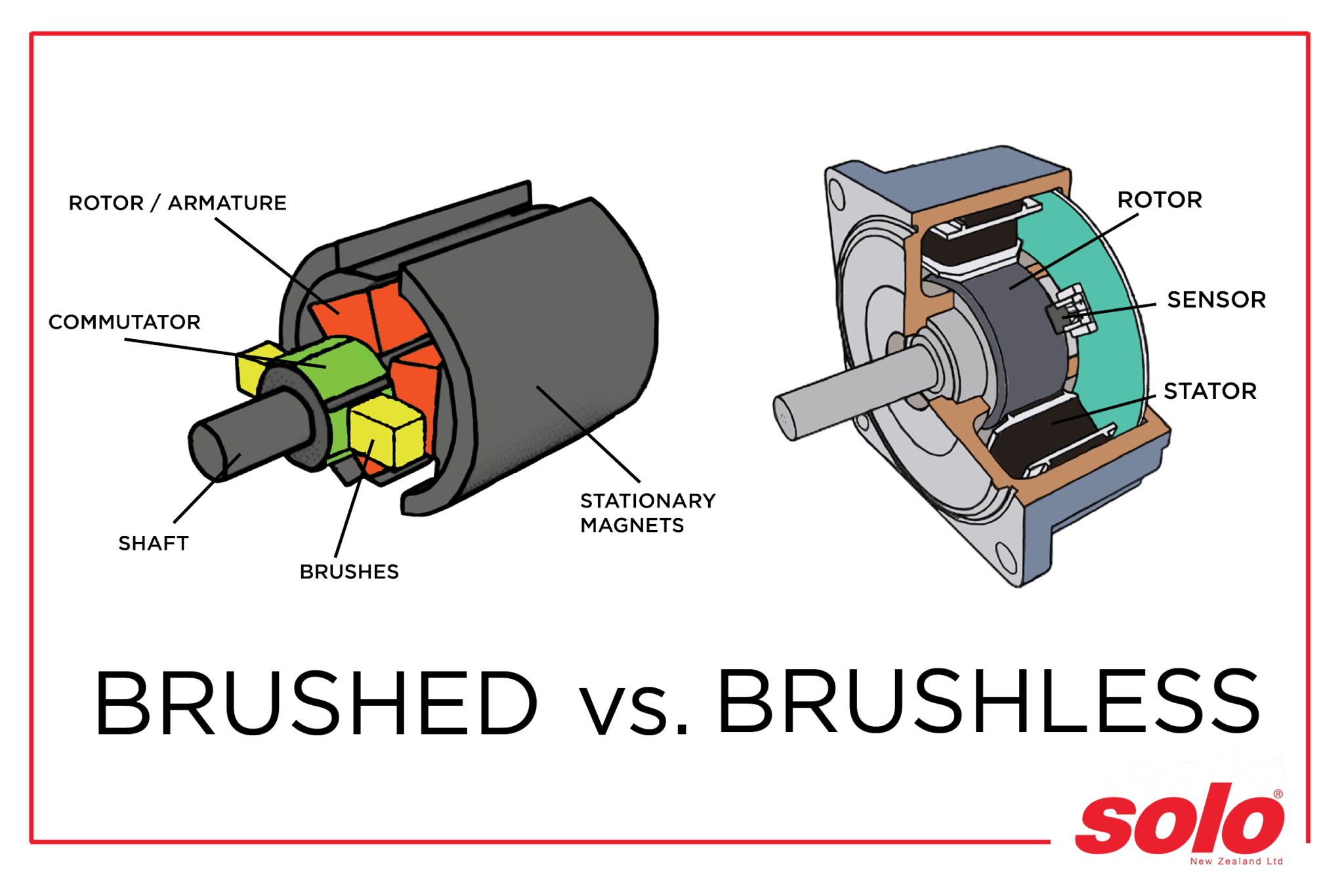 ROTOR / ARMATURE

COMMUTATOR

SHAFT

BRUSHES

STATIONARY MAGNETS

ROTOR

SENSOR

STATOR

BRUSHED vs. BRUSHLESS

solo®
New Zealand Ltd